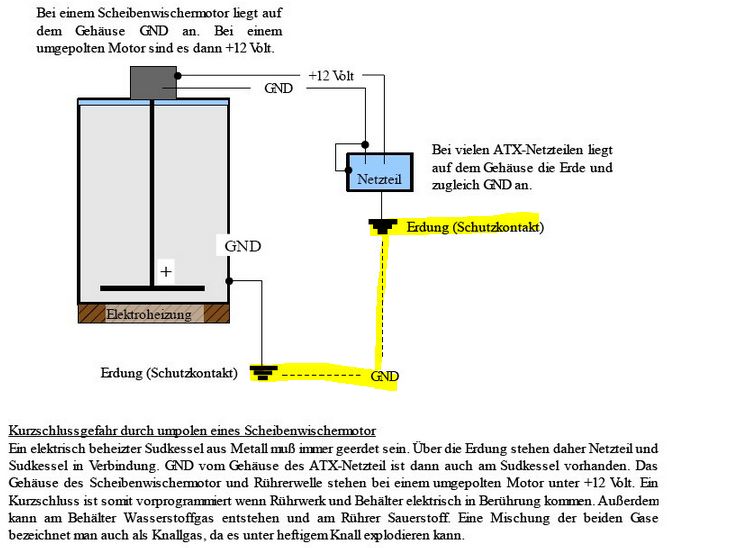 Bei einem Scheibenwischermotor liegt auf dem Gehäuse GND an. Bei einem umgepolten Motor sind es dann +12 Volt.

+12 Volt

GND

Netzteil

Bei vielen ATX-Netzteilen liegt auf dem Gehäuse die Erde und zugleich GND an.

Erdung (Schutzkontakt)

GND

+

Elektroheizung

Erdung (Schutzkontakt)

GND

Kurzschlussgefahr durch umpolen eines Scheibenwischermotor
Ein elektrisch beheizter Sudkessel aus Metall muß immer geerdet sein. Über die Erdung stehen daher Netzteil und Sudkessel in Verbindung. GND vom Gehäuse des ATX-Netzteil ist dann auch am Sudkessel vorhanden. Das Gehäuse des Scheibenwischermotor und Rührerwelle stehen bei einem umgepolten Motor unter +12 Volt. Ein Kurzschluss ist somit vorprogrammiert wenn Rührwerk und Behälter elektrisch in Berührung kommen. Außerdem kann am Behälter Wasserstoffgas entstehen und am Rührer Sauerstoff. Eine Mischung der beiden Gase bezeichnet man auch als Knallgas, da es unter heftigem Knall explodieren kann.