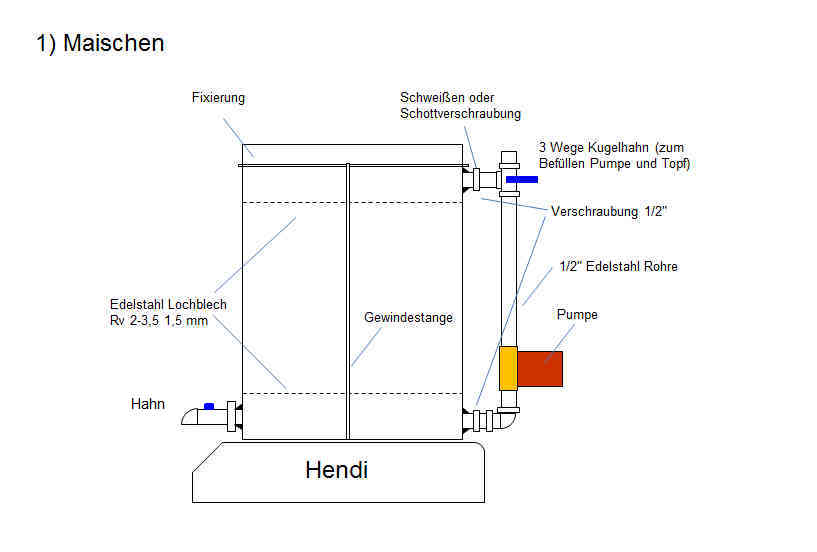 1) Maischen

Fixierung

Schweißen oder Schottverschraubung

3 Wege Kugelhahn (zum Befüllen Pumpe und Topf)

Verschraubung 1/2"

1/2" Edelstahl Rohre

Edelstahl Lochblech Rv 2-3,5 1,5 mm

Gewindestange

Pumpe

Hahn

Hendi