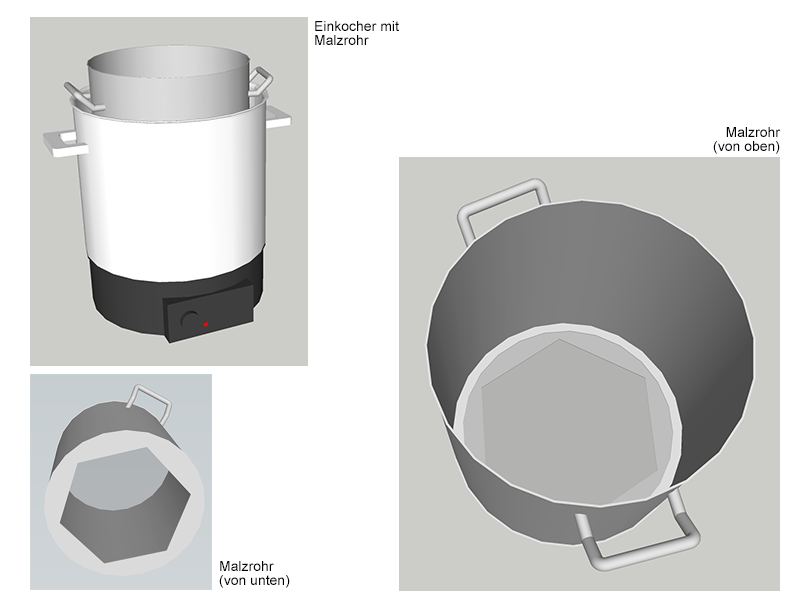 Einkocher mit Malzrohr

Malzrohr (von oben)

Malzrohr (von unten)