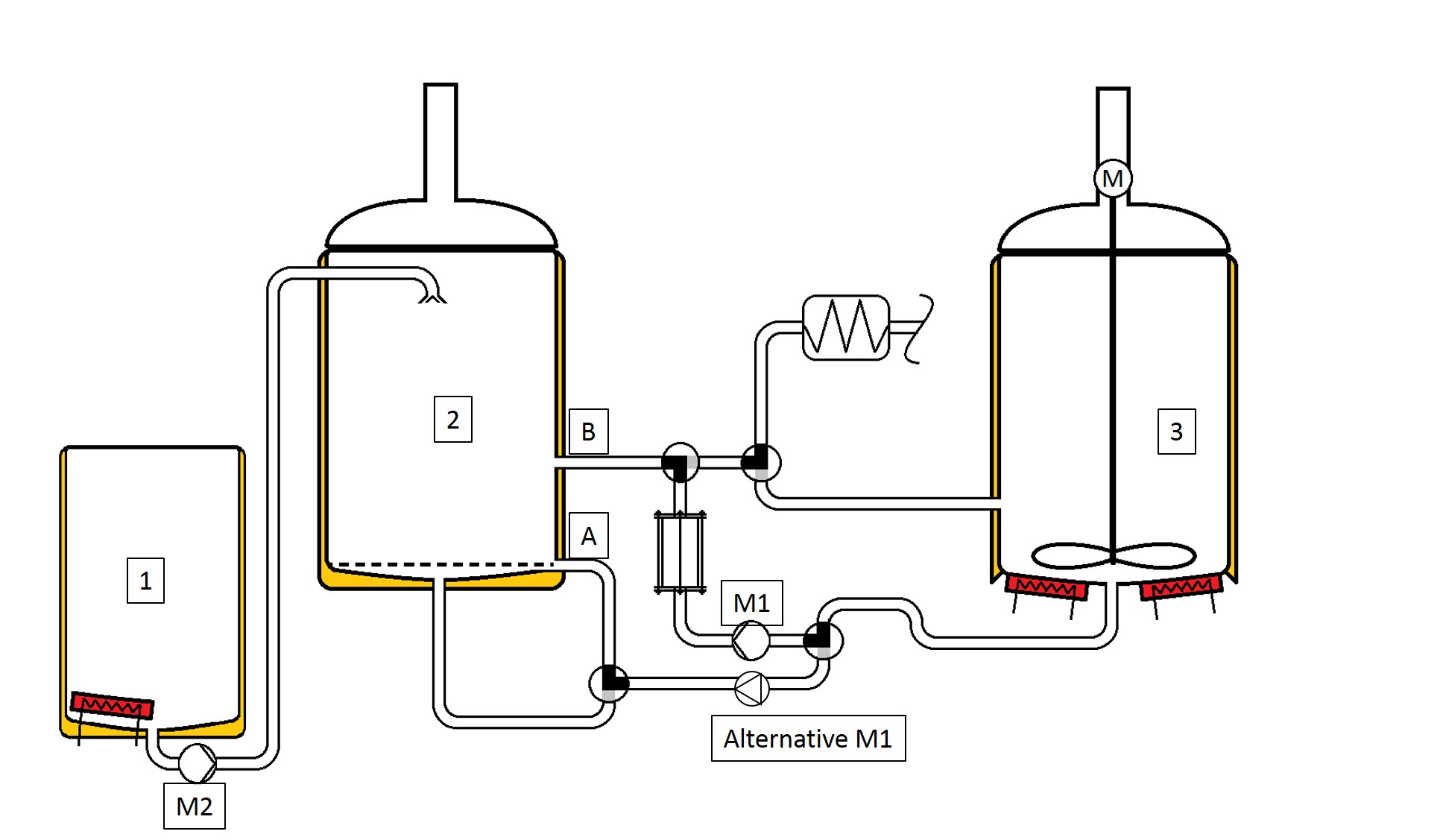 M

2

B

3

A

1

M1

Alternative M1

M2