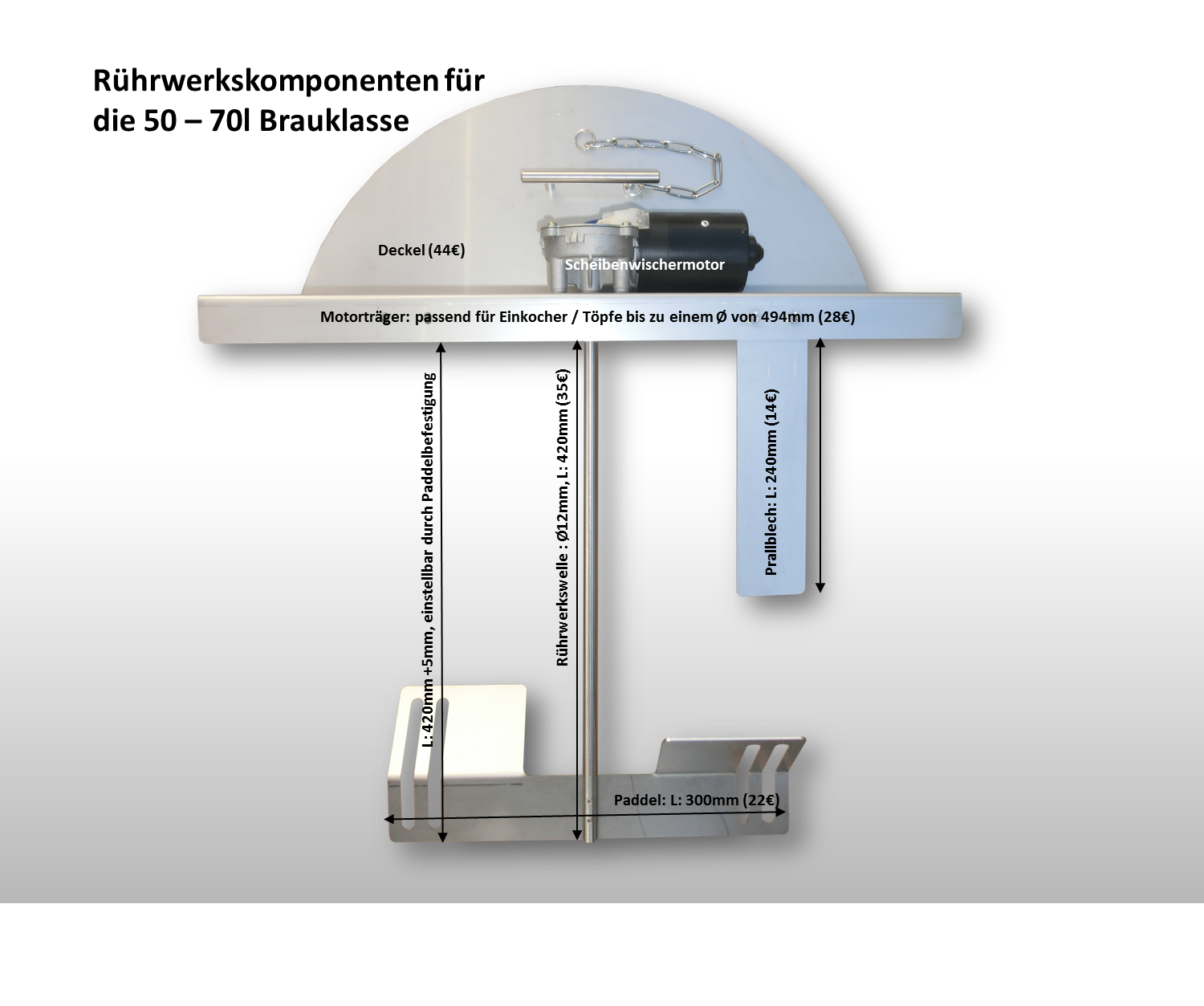 Rührwerkskomponenten für die 50 – 70l Brauklasse

Deckel (44€)

Scheibenwischermotor

Motorträger: passend für Einkocher / Töpfe bis zu einem Ø von 494mm (28€)

L: 420mm +5mm, einstellbar durch Paddelbefestigung

Rührwerkswelle : Ø12mm, L: 420mm (35€)

Prallblech: L: 240mm (14€)

Paddel: L: 300mm (22€)