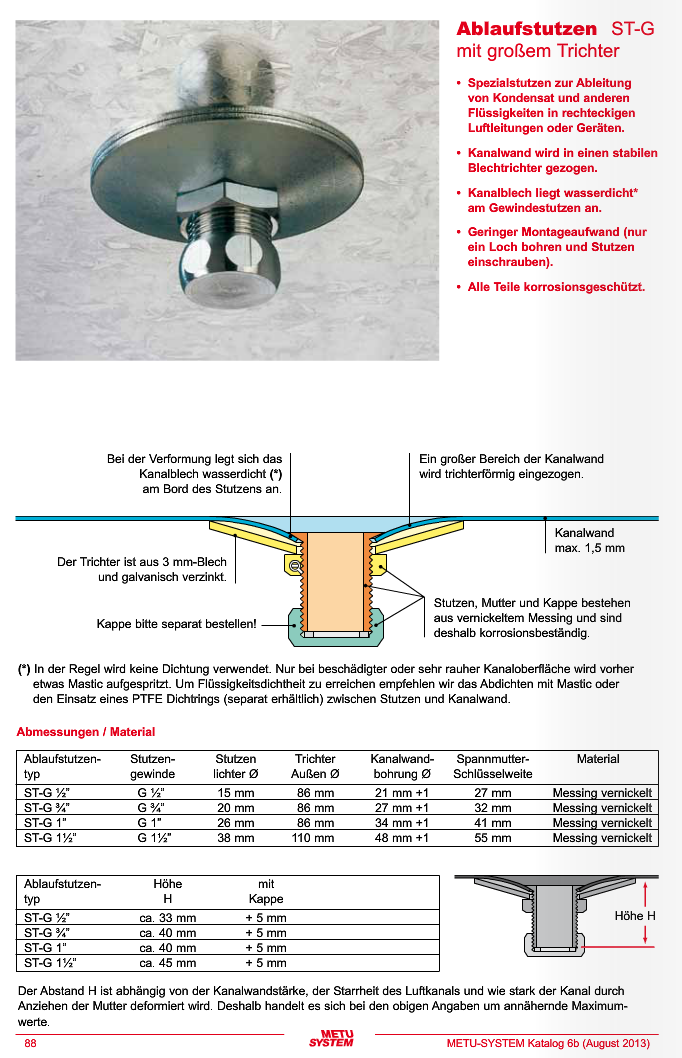 Ablaufstutzen ST-G
mit großem Trichter

• Spezialstutzen zur Ableitung von Kondensat und anderen Flüssigkeiten in rechteckigen Luftleitungen oder Geräten.

• Kanalwand wird in einen stabilen Blechtrichter gezogen.

• Kanalblech liegt wasserdicht* am Gewindestutzen an.

• Geringer Montageaufwand (nur ein Loch bohren und Stutzen einschrauben).

• Alle Teile korrosionsgeschützt.

Bei der Verformung legt sich das Kanalblech wasserdicht (*) am Bord des Stutzens an.

Ein großer Bereich der Kanalwand wird trichterförmig eingezogen.

Kanalwand max. 1,5 mm

Der Trichter ist aus 3 mm-Blech und galvanisch verzinkt.

Kappe bitte separat bestellen!

Stutzen, Mutter und Kappe bestehen aus vernickeltem Messing und sind deshalb korrosionsbeständig.

(*) In der Regel wird keine Dichtung verwendet. Nur bei beschädigter oder sehr rauher Kanaloberfläche wird vorher etwas Mastic aufgespritzt. Um Flüssigkeitsdichtheit zu erreichen empfehlen wir das Abdichten mit Mastic oder den Einsatz eines PTFE Dichtrings (separat erhältlich) zwischen Stutzen und Kanalwand.

Abmessungen / Material

| Ablaufstutzen-typ | Stutzen-gewinde | Stutzen lichter Ø | Trichter Außen Ø | Kanalwand-bohrung Ø | Spannmutter-Schlüsselweite | Material |
|---|---|---|---|---|---|---|
| ST-G ½" | G ½" | 15 mm | 86 mm | 21 mm +1 | 27 mm | Messing vernickelt |
| ST-G ¾" | G ¾" | 20 mm | 86 mm | 27 mm +1 | 32 mm | Messing vernickelt |
| ST-G 1" | G 1" | 26 mm | 86 mm | 34 mm +1 | 41 mm | Messing vernickelt |
| ST-G 1½" | G 1½" | 38 mm | 110 mm | 48 mm +1 | 55 mm | Messing vernickelt |

| Ablaufstutzen-typ | Höhe H | mit Kappe |
|---|---|---|
| ST-G ½" | ca. 33 mm | + 5 mm |
| ST-G ¾" | ca. 40 mm | + 5 mm |
| ST-G 1" | ca. 40 mm | + 5 mm |
| ST-G 1½" | ca. 45 mm | + 5 mm |

Höhe H

Der Abstand H ist abhängig von der Kanalwandstärke, der Starrheit des Luftkanals und wie stark der Kanal durch Anziehen der Mutter deformiert wird. Deshalb handelt es sich bei den obigen Angaben um annähernde Maximumwerte.

88
METU SYSTEM
METU-SYSTEM Katalog 6b (August 2013)