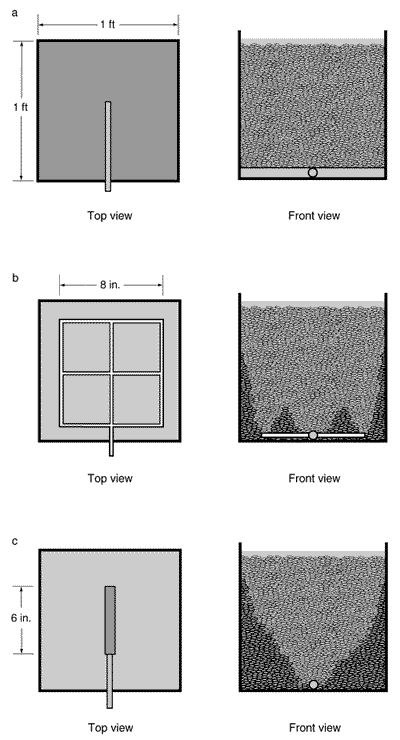 a

1 ft

1 ft

Top view

Front view

b

8 in.

Top view

Front view

c

6 in.

Top view

Front view