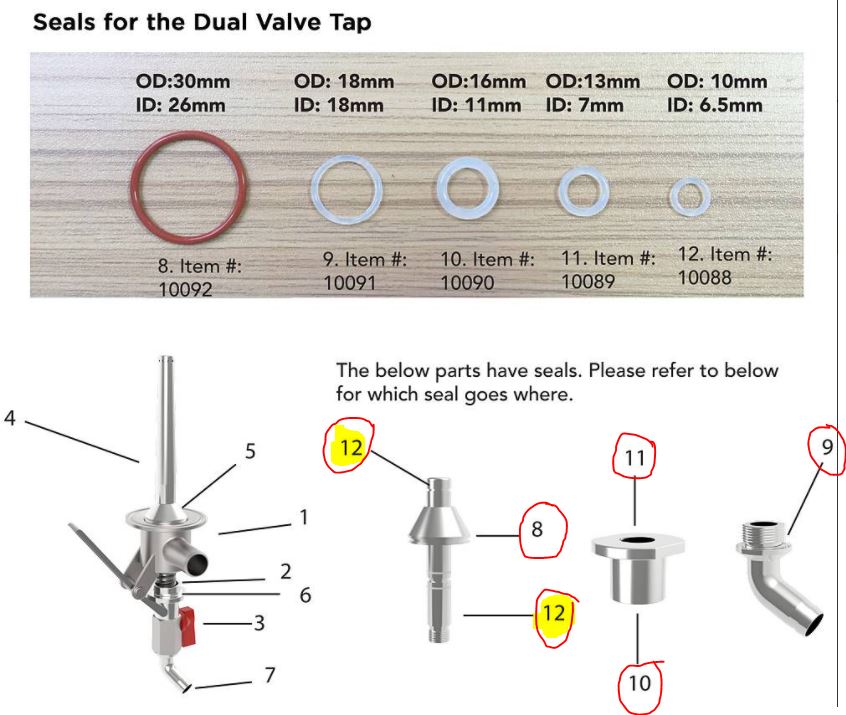 Seals for the Dual Valve Tap

OD:30mm
ID: 26mm

OD: 18mm
ID: 18mm

OD:16mm
ID: 11mm

OD:13mm
ID: 7mm

OD: 10mm
ID: 6.5mm

8. Item #:
10092

9. Item #:
10091

10. Item #:
10090

11. Item #:
10089

12. Item #:
10088

The below parts have seals. Please refer to below for which seal goes where.

4
5
1
2
6
3
7

12
8
12

11
10

9