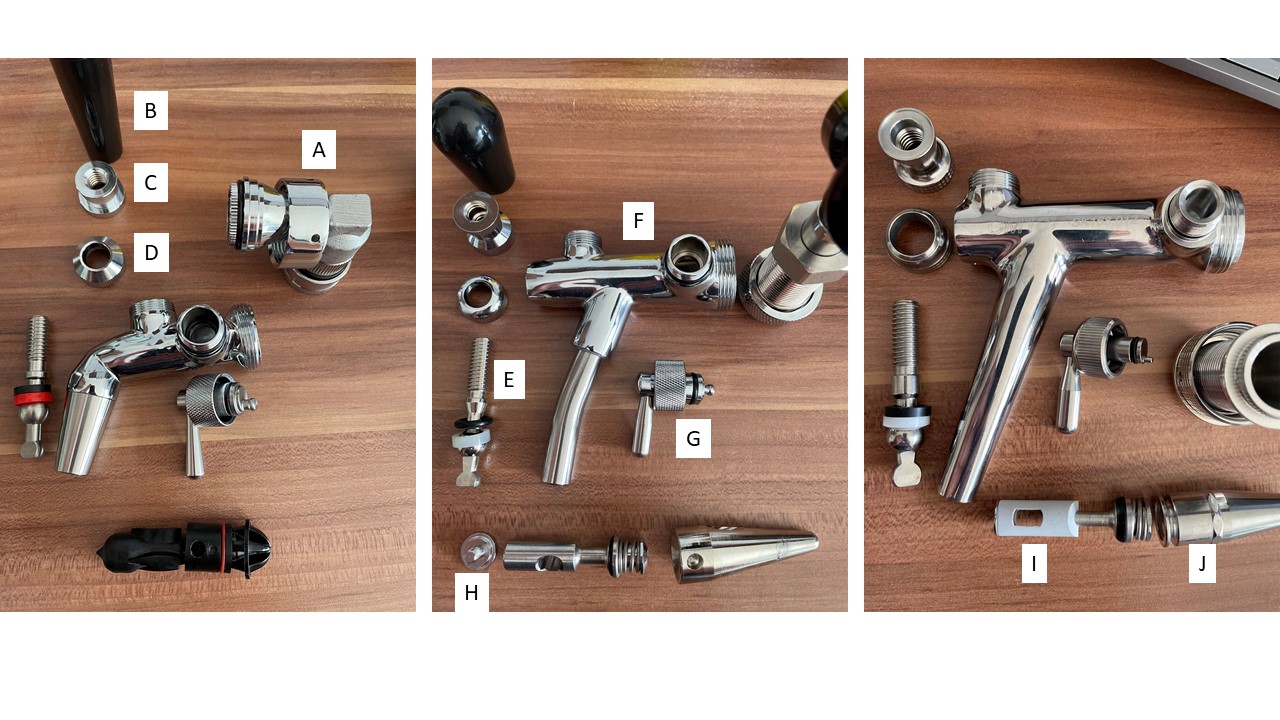 B
A
C
D
F
E
G
H
I
J