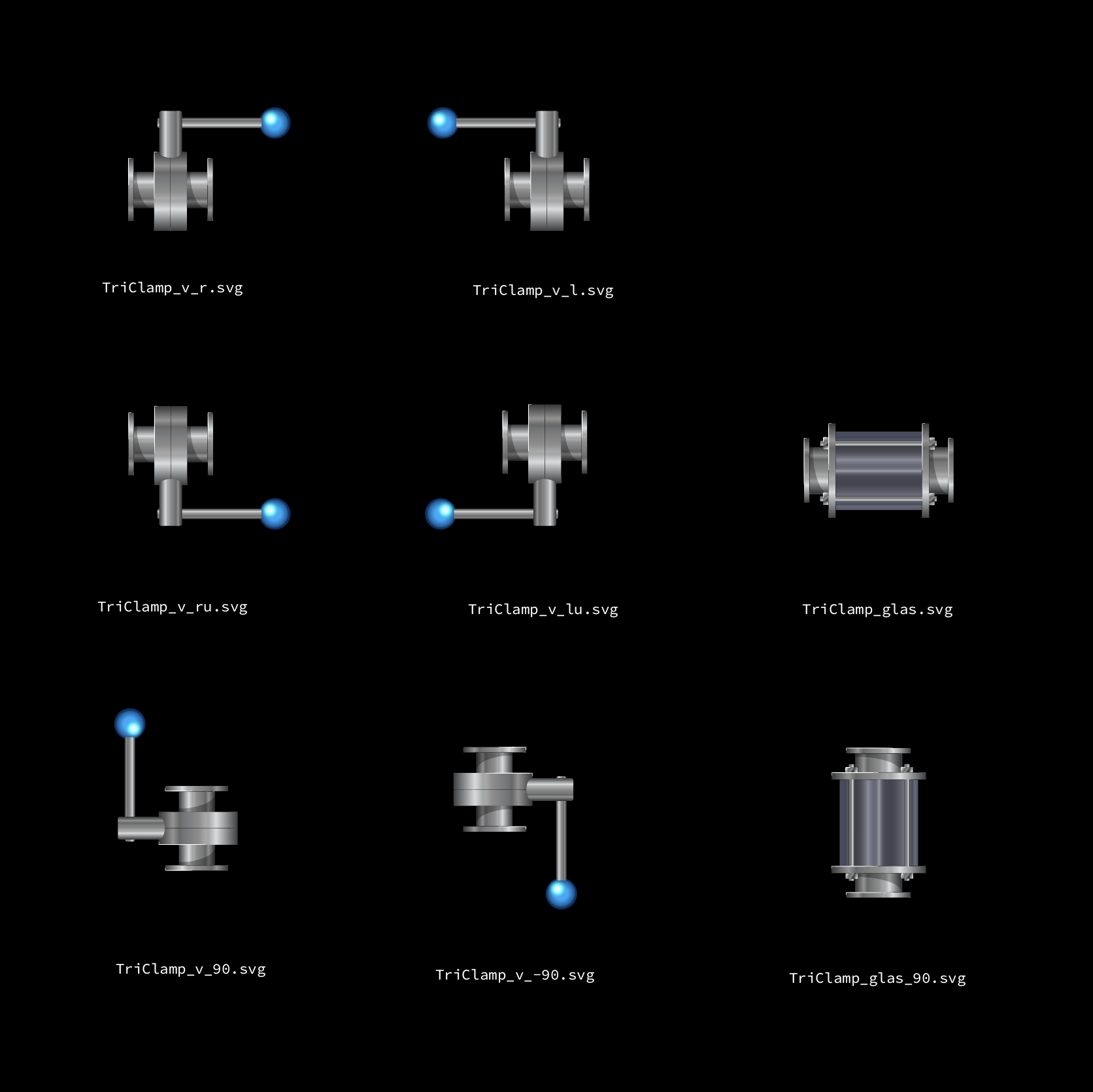 TriClamp_v_r.svg

TriClamp_v_l.svg

TriClamp_v_ru.svg

TriClamp_v_lu.svg

TriClamp_glas.svg

TriClamp_v_90.svg

TriClamp_v_-90.svg

TriClamp_glas_90.svg