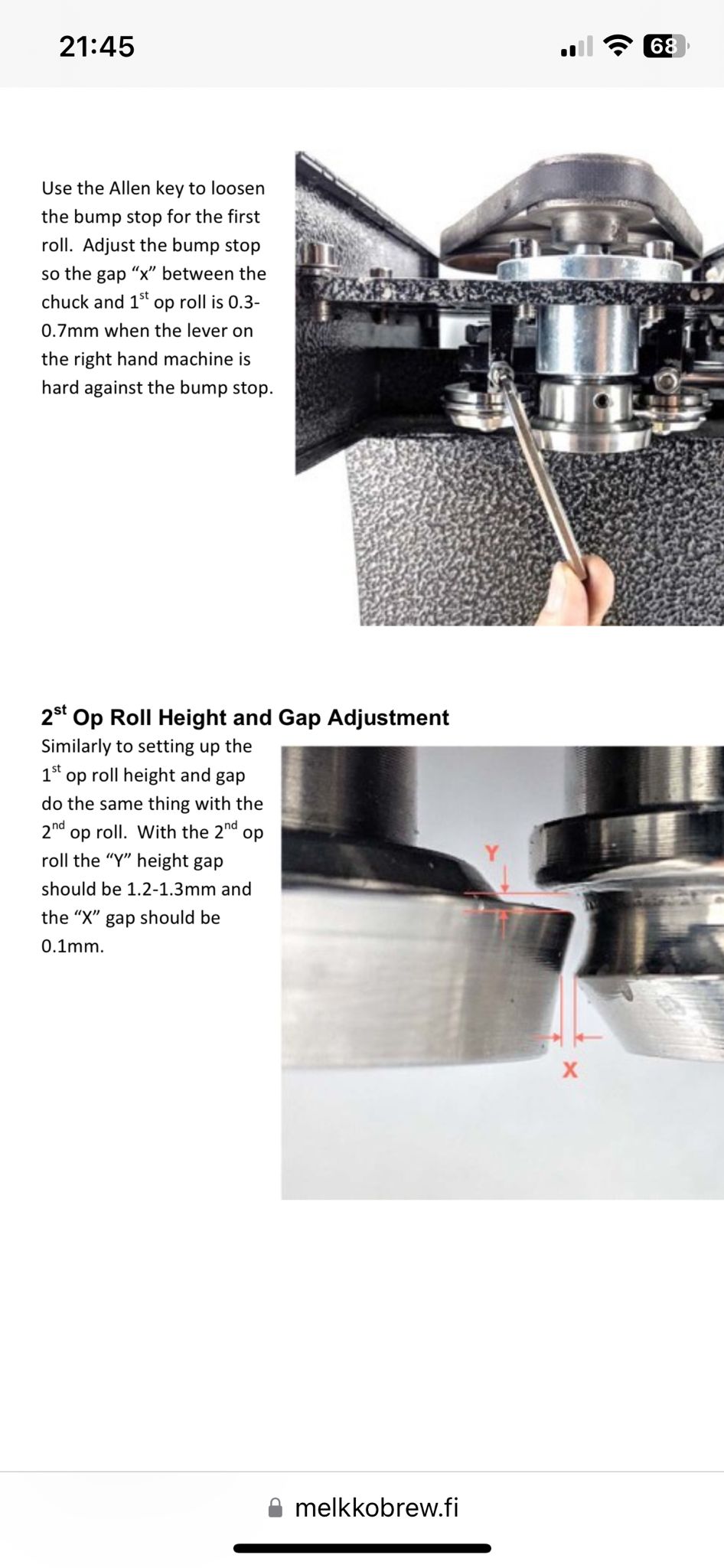 21:45

68

Use the Allen key to loosen the bump stop for the first roll. Adjust the bump stop so the gap “x” between the chuck and $1^{st}$ op roll is 0.3-0.7mm when the lever on the right hand machine is hard against the bump stop.

$2^{st}$ Op Roll Height and Gap Adjustment

Similarly to setting up the $1^{st}$ op roll height and gap do the same thing with the $2^{nd}$ op roll. With the $2^{nd}$ op roll the “Y” height gap should be 1.2-1.3mm and the “X” gap should be 0.1mm.

Y

X

melkkobrew.fi