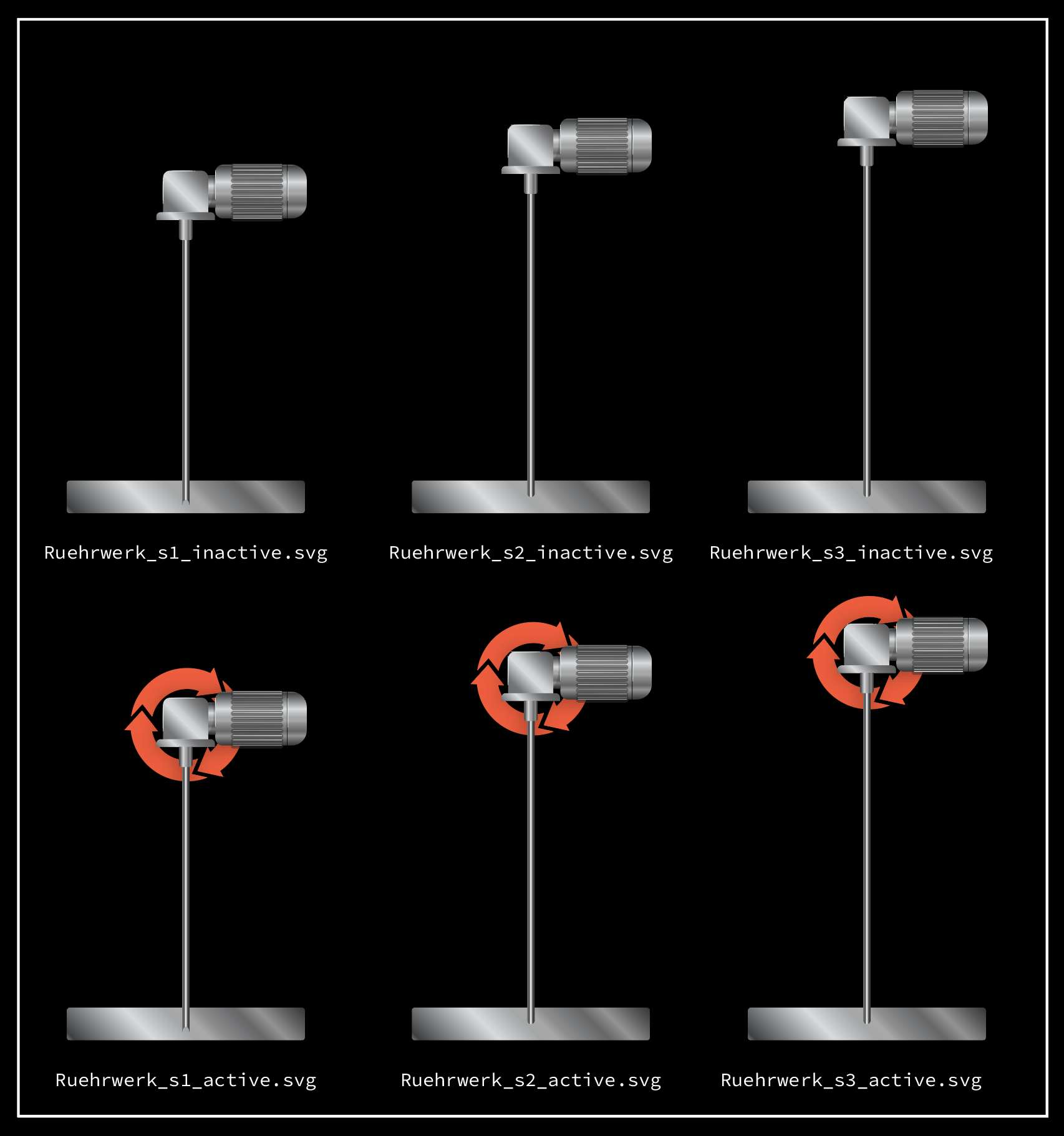 Ruehrwerk_s1_inactive.svg

Ruehrwerk_s2_inactive.svg

Ruehrwerk_s3_inactive.svg

Ruehrwerk_s1_active.svg

Ruehrwerk_s2_active.svg

Ruehrwerk_s3_active.svg