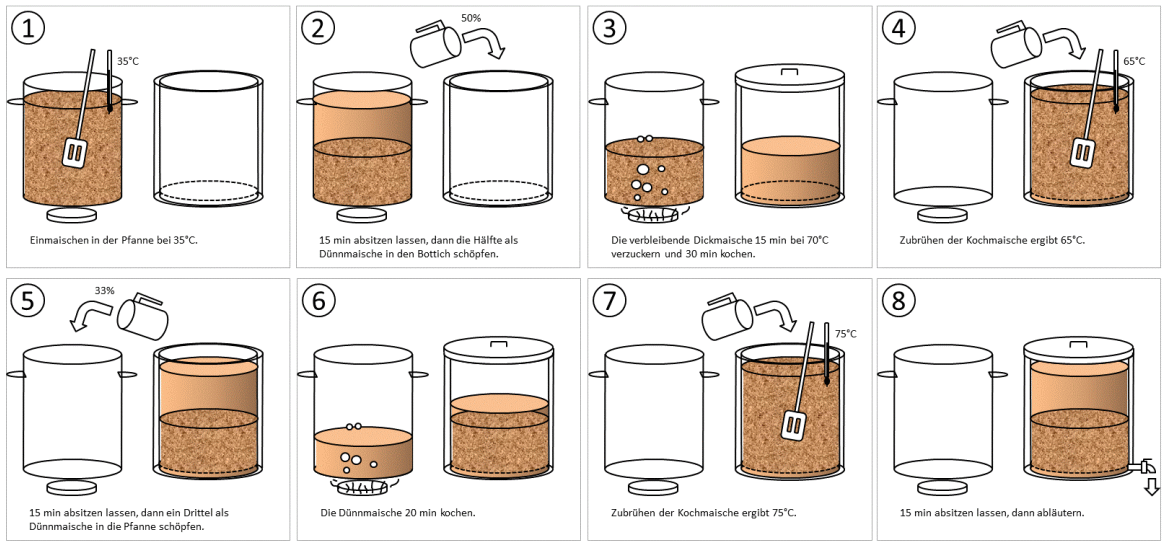 1

35°C

Einmaischen in der Pfanne bei 35°C.

2

50%

15 min absitzen lassen, dann die Hälfte als Dünnmaische in den Bottich schöpfen.

3

Die verbleibende Dickmaische 15 min bei 70°C verzuckern und 30 min kochen.

4

65°C

Zubrühen der Kochmaische ergibt 65°C.

5

33%

15 min absitzen lassen, dann ein Drittel als Dünnmaische in die Pfanne schöpfen.

6

Die Dünnmaische 20 min kochen.

7

75°C

Zubrühen der Kochmaische ergibt 75°C.

8

15 min absitzen lassen, dann abläutern.